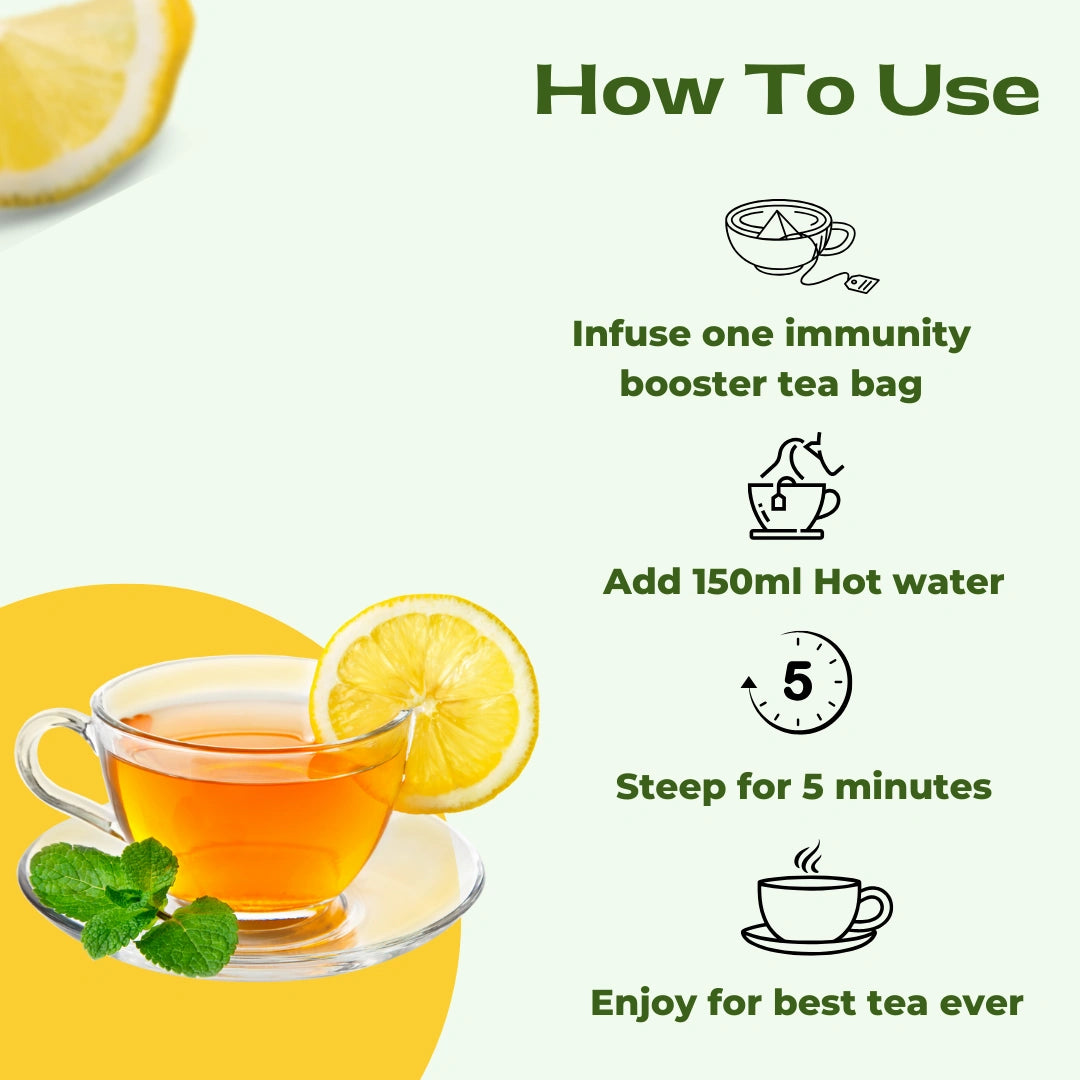 How To Use

Infuse one immunity booster tea bag

Add 150ml Hot water

5

Steep for 5 minutes

Enjoy for best tea ever