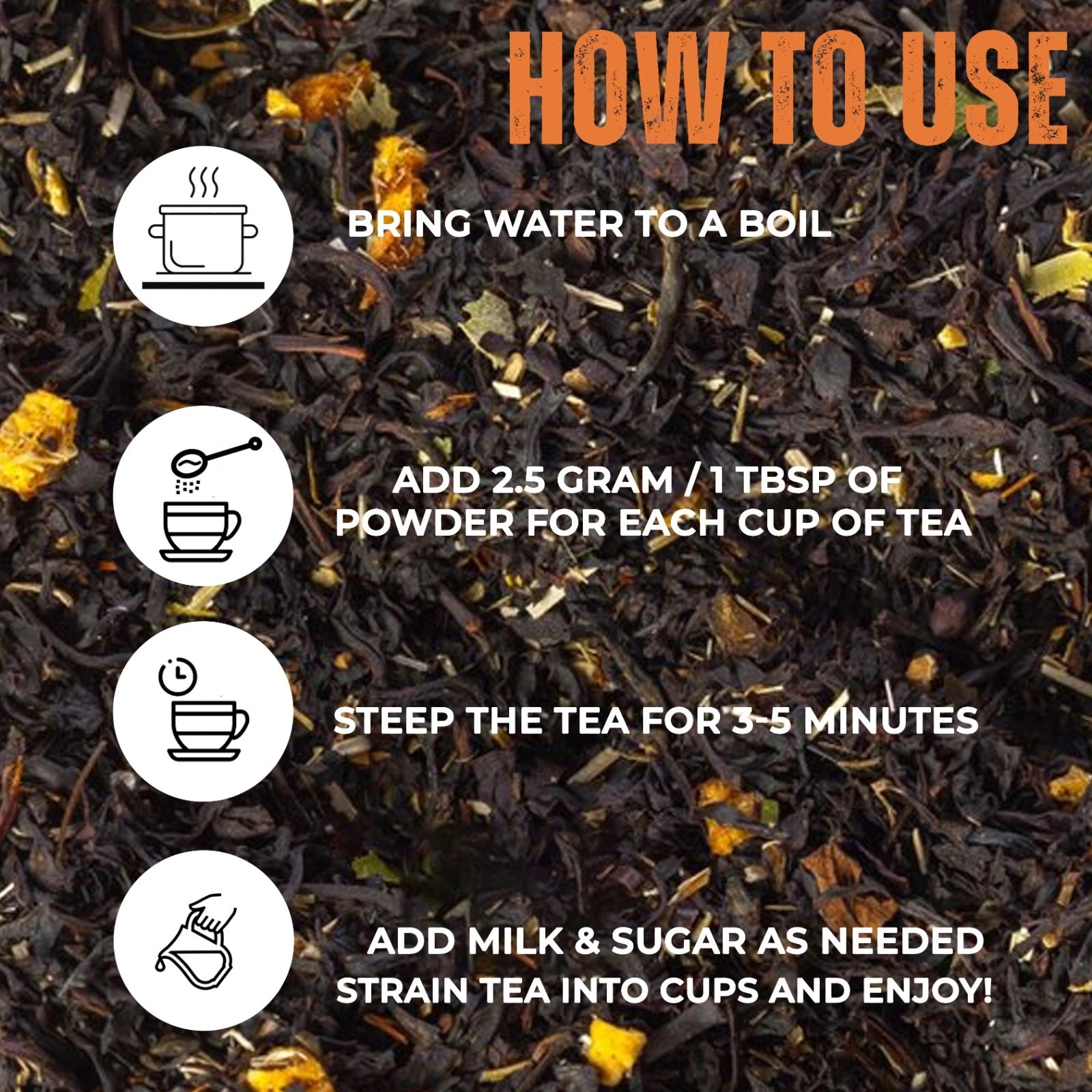 HOW TO USE

BRING WATER TO A BOIL

ADD 2.5 GRAM / 1 TBSP OF POWDER FOR EACH CUP OF TEA

STEEP THE TEA FOR 3-5 MINUTES

ADD MILK & SUGAR AS NEEDED
STRAIN TEA INTO CUPS AND ENJOY!