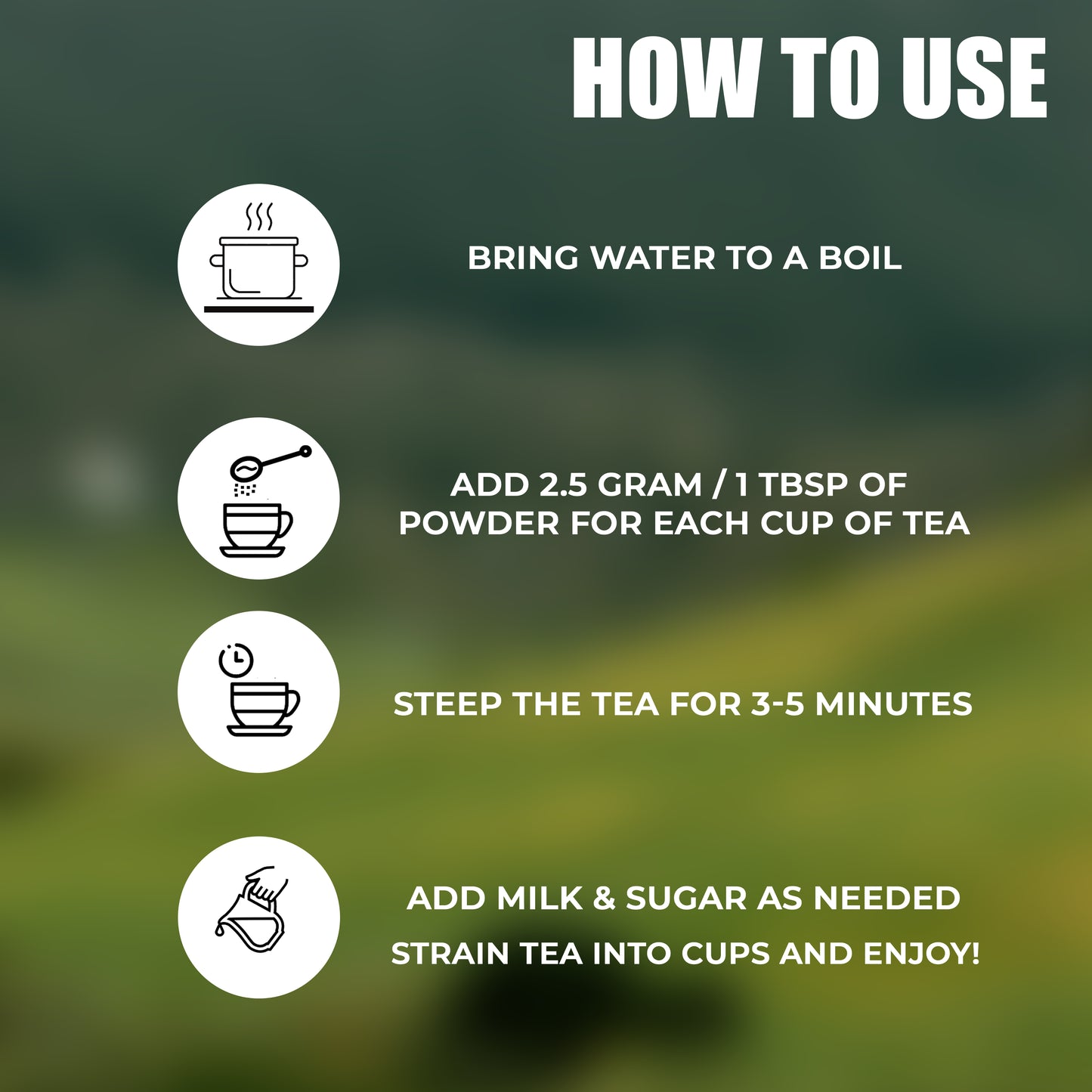 HOW TO USE

BRING WATER TO A BOIL

ADD 2.5 GRAM / 1 TBSP OF POWDER FOR EACH CUP OF TEA

STEEP THE TEA FOR 3-5 MINUTES

ADD MILK & SUGAR AS NEEDED

STRAIN TEA INTO CUPS AND ENJOY!